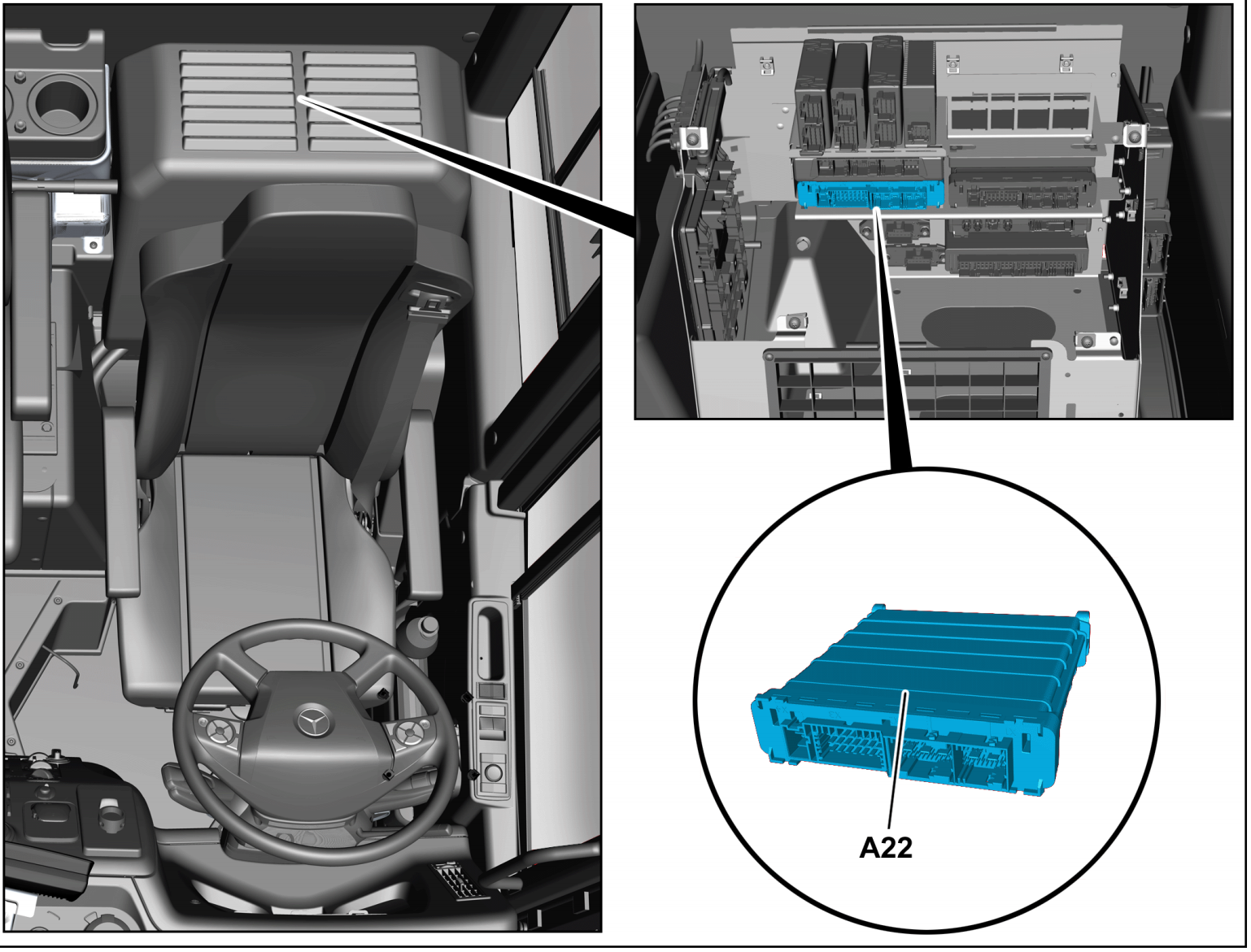 A22